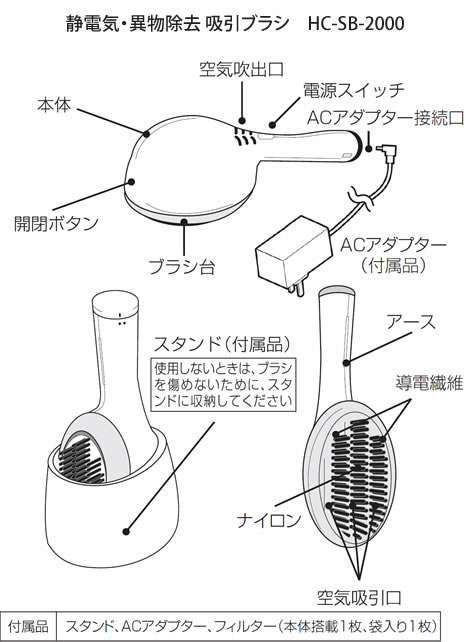 静電気・異物除去 吸引ブラシ　HC-SB-2000

空気吹出口

電源スイッチ

本体

ACアダプター接続口

開閉ボタン

ブラシ台

ACアダプター
（付属品）

スタンド（付属品）

使用しないときは、ブラシを傷めないために、スタンドに収納してください

アース

導電繊維

ナイロン

空気吸引口

| 付属品 | スタンド、ACアダプター、フィルター（本体搭載1枚、袋入り1枚） |
|---|---|